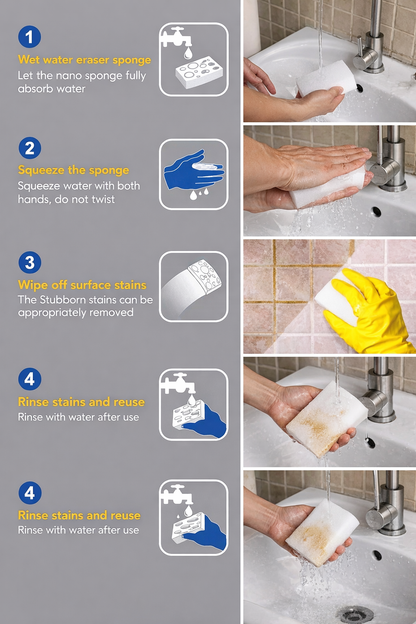 1
Wet water eraser sponge
Let the nano sponge fully absorb water

2
Squeeze the sponge
Squeeze water with both hands, do not twist

3
Wipe off surface stains
The Stubborn stains can be appropriately removed

4
Rinse stains and reuse
Rinse with water after use

4
Rinse stains and reuse
Rinse with water after use